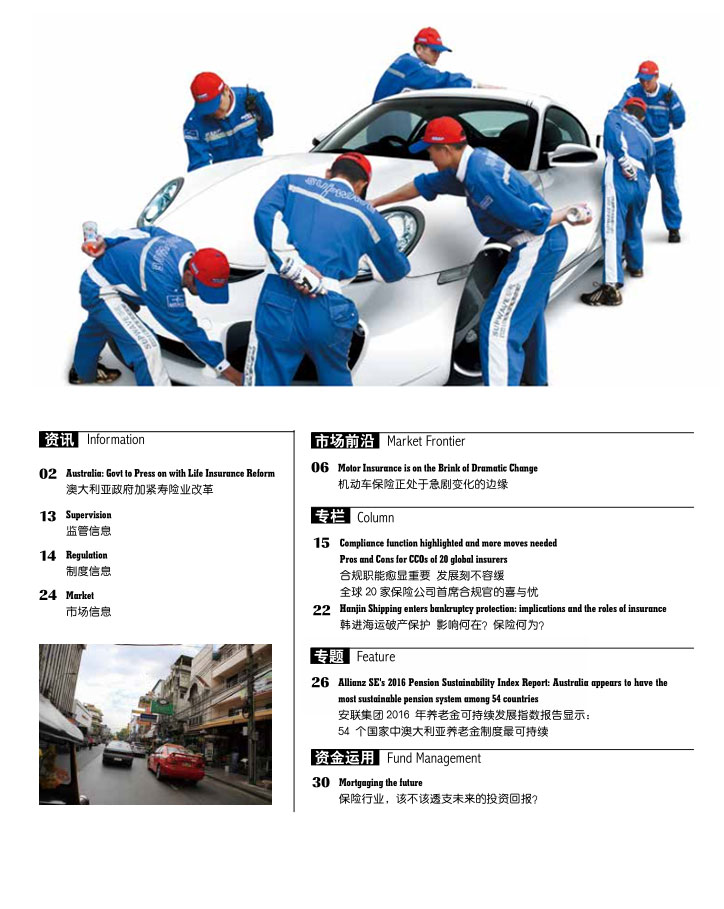 资讯 Information

02 Australia: Govt to Press on with Life Insurance Reform
澳大利亚政府加紧寿险业改革

13 Supervision
监管信息

14 Regulation
制度信息

24 Market
市场信息

市场前沿 Market Frontier

06 Motor Insurance is on the Brink of Dramatic Change
机动车保险正处于急剧变化的边缘

专栏 Column

15 Compliance function highlighted and more moves needed
Pros and Cons for CCOs of 20 global insurers
合规职能愈显重要 发展刻不容缓
全球 20 家保险公司首席合规官的喜与忧

22 Hanjin Shipping enters bankruptcy protection: implications and the roles of insurance
韩进海运破产保护 影响何在？保险何为？

专题 Feature

26 Allianz SE's 2016 Pension Sustainability Index Report: Australia appears to have the most sustainable pension system among 54 countries
安联集团 2016 年养老金可持续发展指数报告显示：
54 个国家中澳大利亚养老金制度最可持续

资金运用 Fund Management

30 Mortgaging the future
保险行业，该不该透支未来的投资回报？